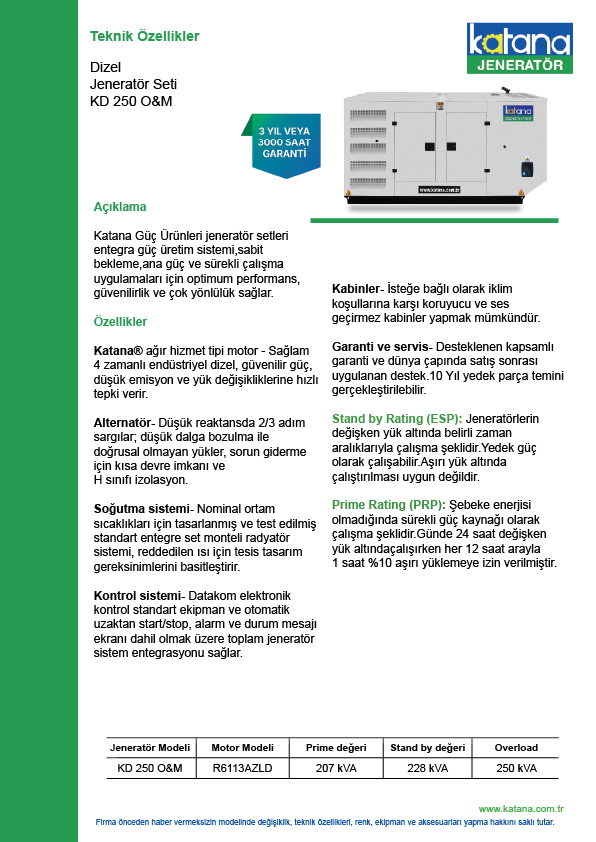 Teknik Özellikler

Dizel
Jeneratör Seti
KD 250 O&M

katana
JENERATÖR

3 YIL VEYA 3000 SAAT GARANTİ

katana
JENERATÖR

www.katana.com.tr

Açıklama

Katana Güç Ürünleri jeneratör setleri entegra güç üretim sistemi,sabit bekleme,ana güç ve sürekli çalışma uygulamaları için optimum performans, güvenilirlik ve çok yönlülük sağlar.

Özellikler

Katana® ağır hizmet tipi motor - Sağlam 4 zamanlı endüstriyel dizel, güvenilir güç, düşük emisyon ve yük değişikliklerine hızlı tepki verir.

Alternatör- Düşük reaktansda 2/3 adım sargılar; düşük dalga bozulma ile doğrusal olmayan yükler, sorun giderme için kısa devre imkanı ve H sınıfı izolasyon.

Soğutma sistemi- Nominal ortam sıcaklıkları için tasarlanmış ve test edilmiş standart entegre set monteli radyatör sistemi, reddedilen ısı için tesis tasarım gereksinimlerini basitleştirir.

Kontrol sistemi- Datakom elektronik kontrol standart ekipman ve otomatik uzaktan start/stop, alarm ve durum mesajı ekranı dahil olmak üzere toplam jeneratör sistem entegrasyonu sağlar.

Kabinler- İsteğe bağlı olarak iklim koşullarına karşı koruyucu ve ses geçirmez kabinler yapmak mümkündür.

Garanti ve servis- Desteklenen kapsamlı garanti ve dünya çapında satış sonrası uygulanan destek.10 Yıl yedek parça temini gerçekleştirilebilir.

Stand by Rating (ESP): Jeneratörlerin değişken yük altında belirli zaman aralıklarıyla çalışma şeklidir.Yedek güç olarak çalışabilir.Aşırı yük altında çalıştırılması uygun değildir.

Prime Rating (PRP): Şebeke enerjisi olmadığında sürekli güç kaynağı olarak çalışma şeklidir.Günde 24 saat değişken yük altındaçalışırken her 12 saat arayla 1 saat %10 aşırı yüklemeye izin verilmiştir.

| Jeneratör Modeli | Motor Modeli | Prime değeri | Stand by değeri | Overload |
|---|---|---|---|---|
| KD 250 O&M | R6113AZLD | 207 kVA | 228 kVA | 250 kVA |

www.katana.com.tr

Firma önceden haber vermeksizin modelinde değişiklik, teknik özellikleri, renk, ekipman ve aksesuarları yapma hakkını saklı tutar.