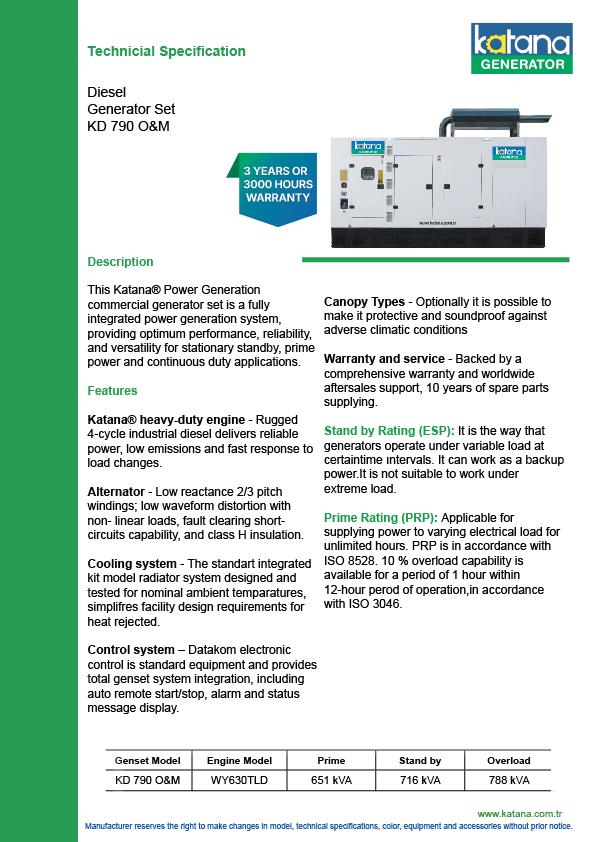 Technicial Specification

katana
GENERATOR

Diesel
Generator Set
KD 790 O&M

3 YEARS OR 3000 HOURS WARRANTY

katana

katana

www.katana.com.tr

Description

This Katana® Power Generation commercial generator set is a fully integrated power generation system, providing optimum performance, reliability, and versatility for stationary standby, prime power and continuous duty applications.

Features

Katana® heavy-duty engine - Rugged 4-cycle industrial diesel delivers reliable power, low emissions and fast response to load changes.

Alternator - Low reactance 2/3 pitch windings; low waveform distortion with non- linear loads, fault clearing short-circuits capability, and class H insulation.

Cooling system - The standart integrated kit model radiator system designed and tested for nominal ambient temparatures, simplifres facility design requirements for heat rejected.

Control system – Datakom electronic control is standard equipment and provides total genset system integration, including auto remote start/stop, alarm and status message display.

Canopy Types - Optionally it is possible to make it protective and soundproof against adverse climatic conditions

Warranty and service - Backed by a comprehensive warranty and worldwide aftersales support, 10 years of spare parts supplying.

Stand by Rating (ESP): It is the way that generators operate under variable load at certaintime ıntervals. It can work as a backup power.It is not suitable to work under extreme load.

Prime Rating (PRP): Applicable for supplying power to varying electrical load for unlimited hours. PRP is in accordance with ISO 8528. 10 % overload capability is available for a period of 1 hour within 12-hour perod of operation,in accordance with ISO 3046.

| Genset Model | Engine Model | Prime | Stand by | Overload |
|---|---|---|---|---|
| KD 790 O&M | WY630TLD | 651 kVA | 716 kVA | 788 kVA |

www.katana.com.tr
Manufacturer reserves the right to make changes in model, technical specifications, color, equipment and accessories without prior notice.