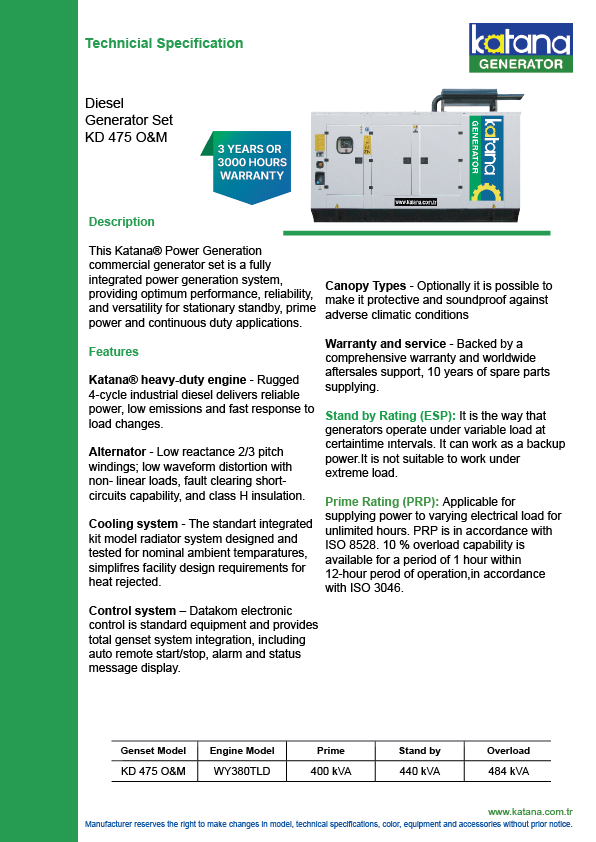 Technicial Specification

katana GENERATOR

Diesel Generator Set KD 475 O&M

3 YEARS OR 3000 HOURS WARRANTY

katana GENERATOR

www.katana.com.tr

Description

This Katana® Power Generation commercial generator set is a fully integrated power generation system, providing optimum performance, reliability, and versatility for stationary standby, prime power and continuous duty applications.

Features

Katana® heavy-duty engine - Rugged 4-cycle industrial diesel delivers reliable power, low emissions and fast response to load changes.

Alternator - Low reactance 2/3 pitch windings; low waveform distortion with non- linear loads, fault clearing short-circuits capability, and class H insulation.

Cooling system - The standart integrated kit model radiator system designed and tested for nominal ambient temparatures, simplifres facility design requirements for heat rejected.

Control system – Datakom electronic control is standard equipment and provides total genset system integration, including auto remote start/stop, alarm and status message display.

Canopy Types - Optionally it is possible to make it protective and soundproof against adverse climatic conditions

Warranty and service - Backed by a comprehensive warranty and worldwide aftersales support, 10 years of spare parts supplying.

Stand by Rating (ESP): It is the way that generators operate under variable load at certaintime intervals. It can work as a backup power.It is not suitable to work under extreme load.

Prime Rating (PRP): Applicable for supplying power to varying electrical load for unlimited hours. PRP is in accordance with ISO 8528. 10 % overload capability is available for a period of 1 hour within 12-hour perod of operation,in accordance with ISO 3046.

| Genset Model | Engine Model | Prime | Stand by | Overload |
|---|---|---|---|---|
| KD 475 O&M | WY380TLD | 400 kVA | 440 kVA | 484 kVA |

www.katana.com.tr
Manufacturer reserves the right to make changes in model, technical specifications, color, equipment and accessories without prior notice.